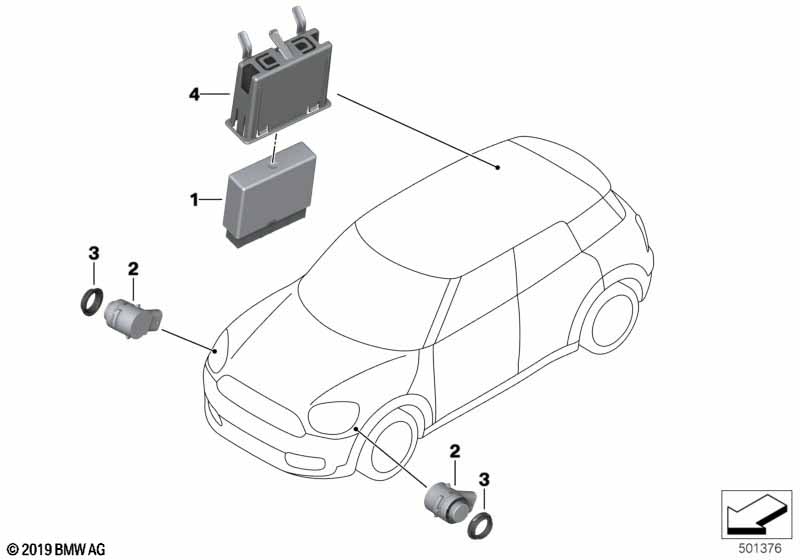 4

1

3

2

2

3

© 2019 BMW AG

501376