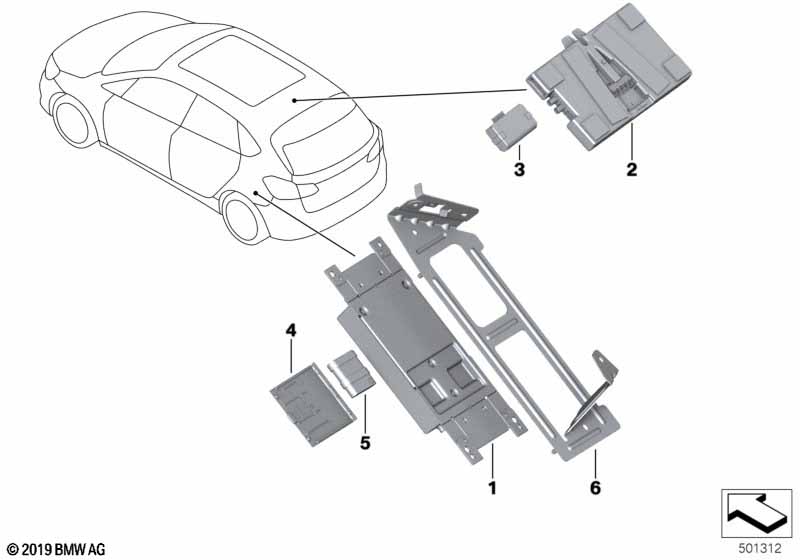 3
2
4
5
1
6
© 2019 BMW AG
501312