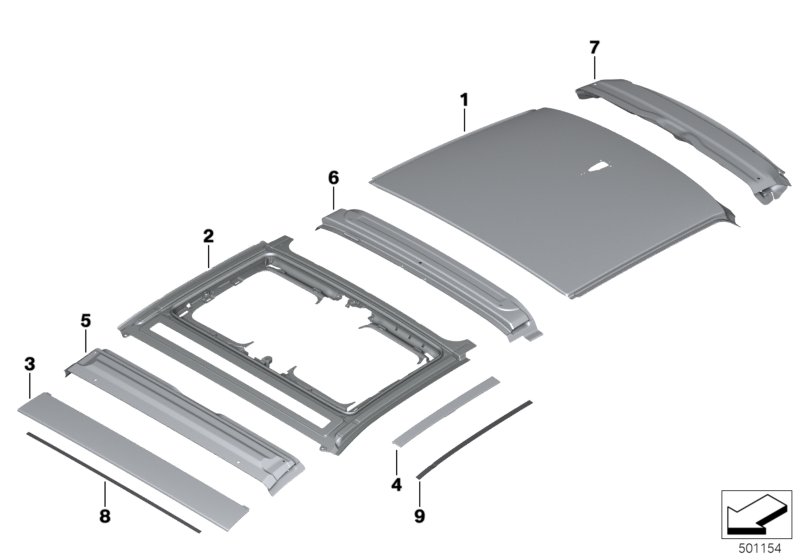 7
1
6
2
5
3
4
8
9
501154