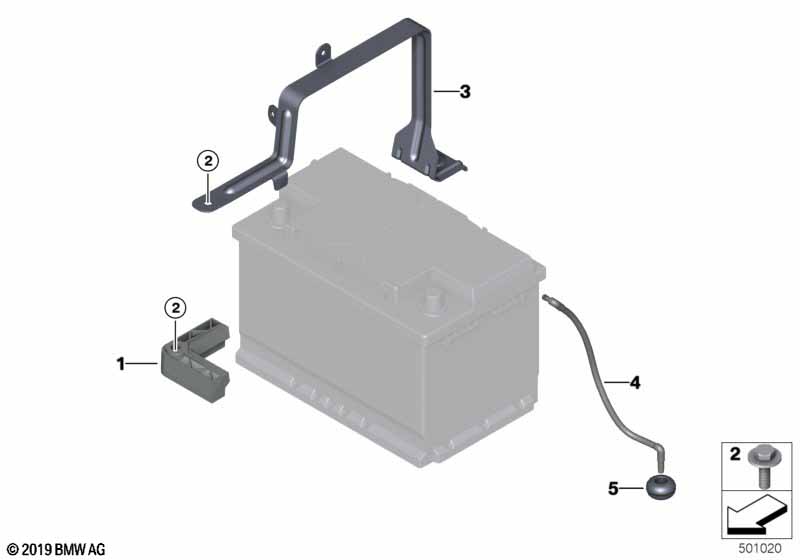 3
2
2
1
4
5
2
© 2019 BMW AG
501020