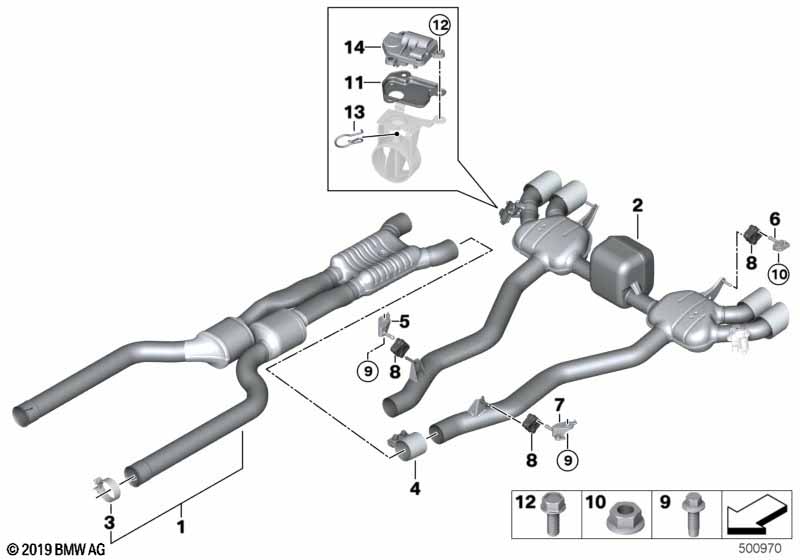 14
12
11
13
2
6
8
10
5
9
8
7
8
9
4
3
1
12
10
9
© 2019 BMW AG
500970