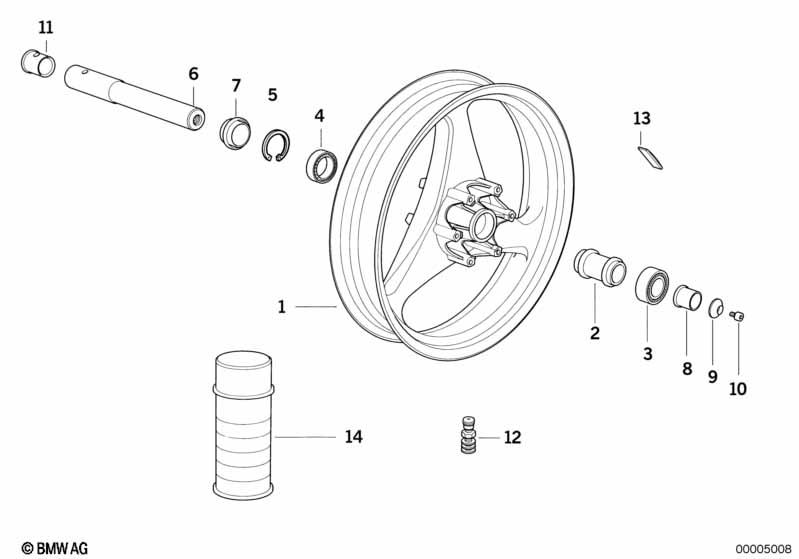 11
6
7
5
4
13
1
2
3
8
9
10
14
12
© BMW AG
00005008