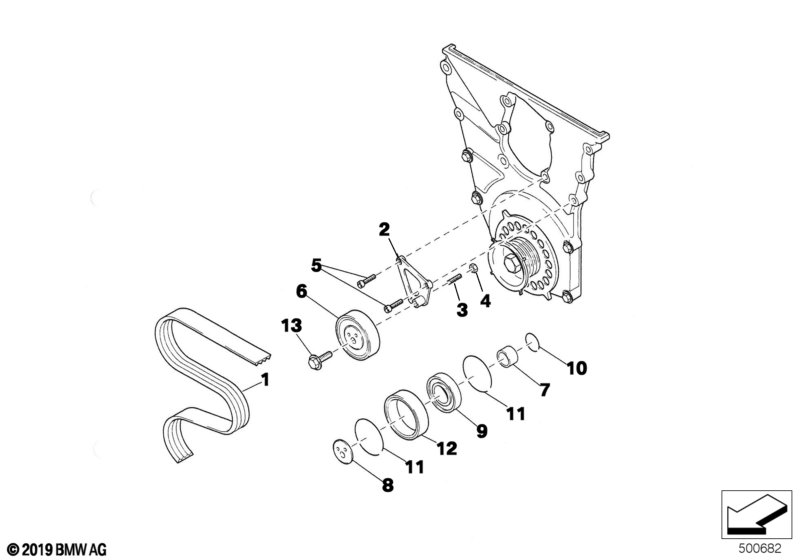 2
5
6
3
4
13
1
10
7
11
9
12
11
8
© 2019 BMW AG
500682