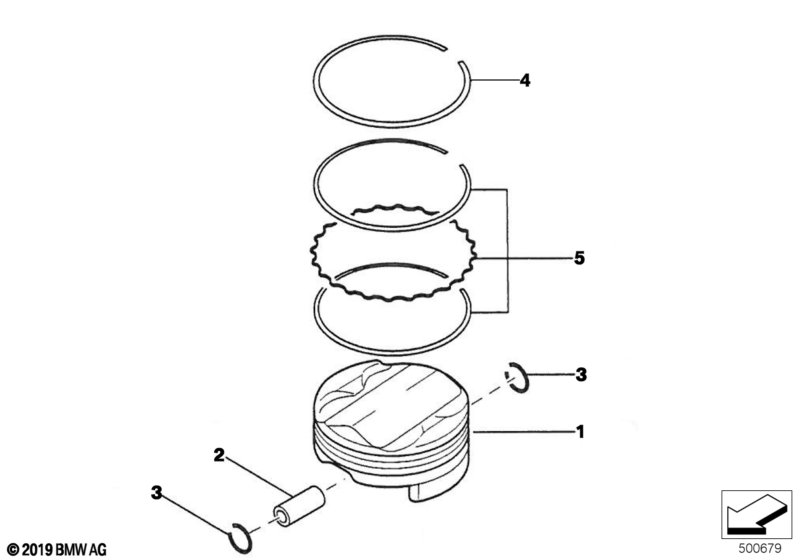 4

5

3

1

2

3

© 2019 BMW AG

500679