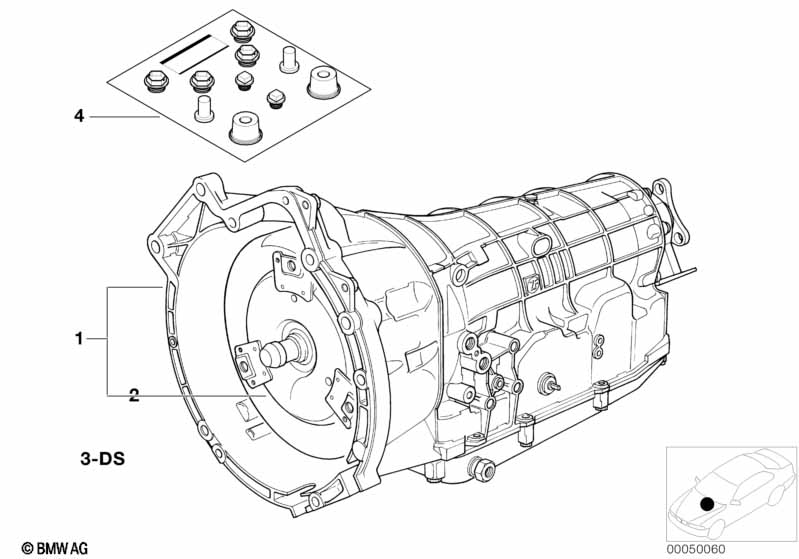 4

1

2

3-DS

© BMW AG

00050060