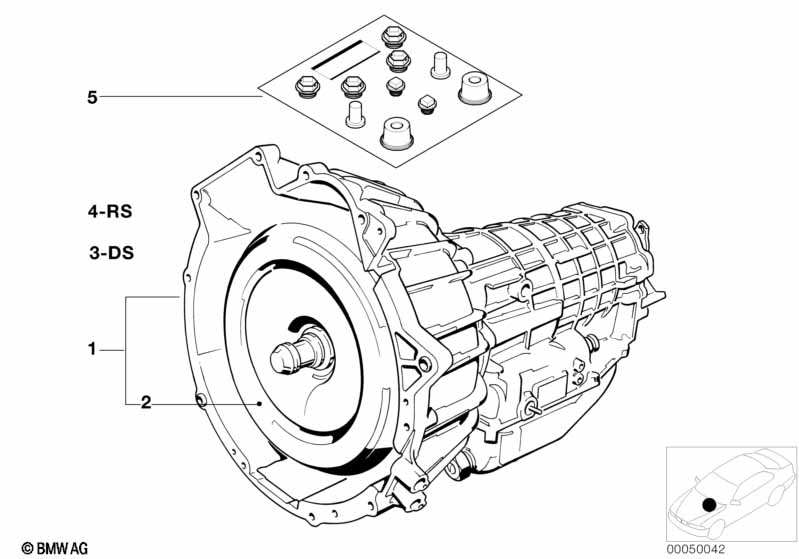 5

4-RS

3-DS

1

2

© BMW AG

00050042