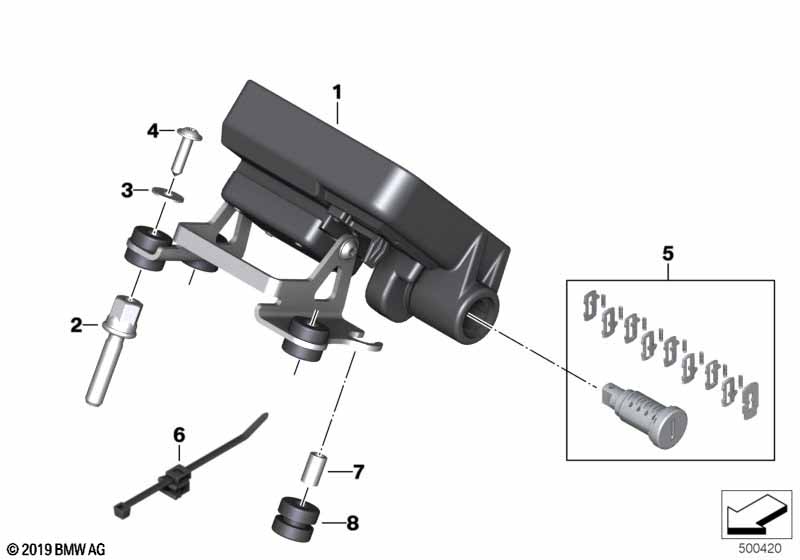 1
4
3
2
5
6
7
8
© 2019 BMW AG
500420