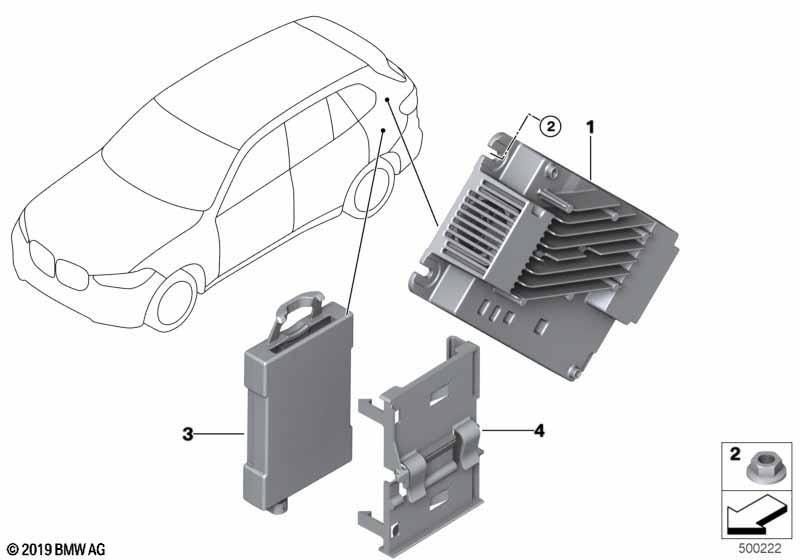 2
1
3
4
2
© 2019 BMW AG
500222