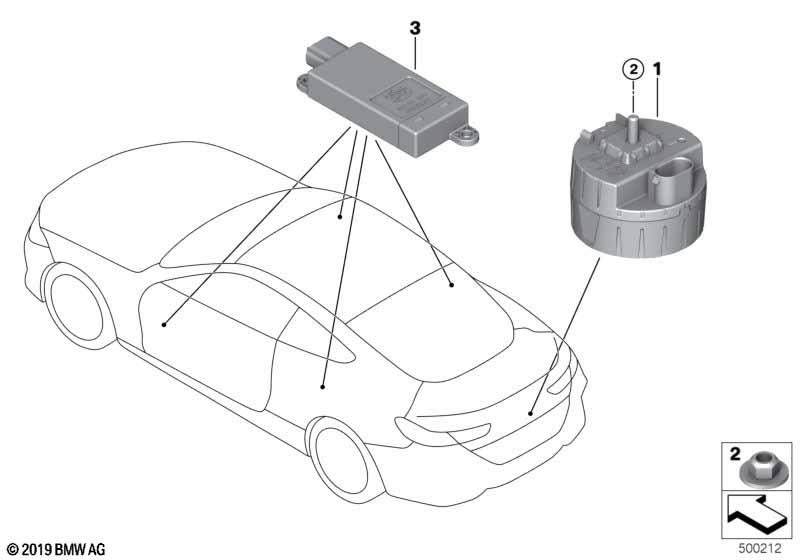 3

2 1

2

© 2019 BMW AG

500212