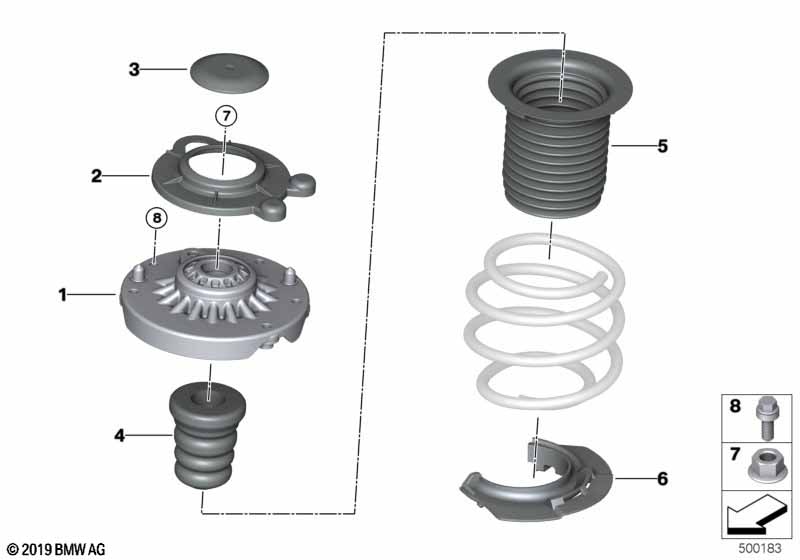 3
7
2
8
1
4
5
6
8
7
© 2019 BMW AG
500183