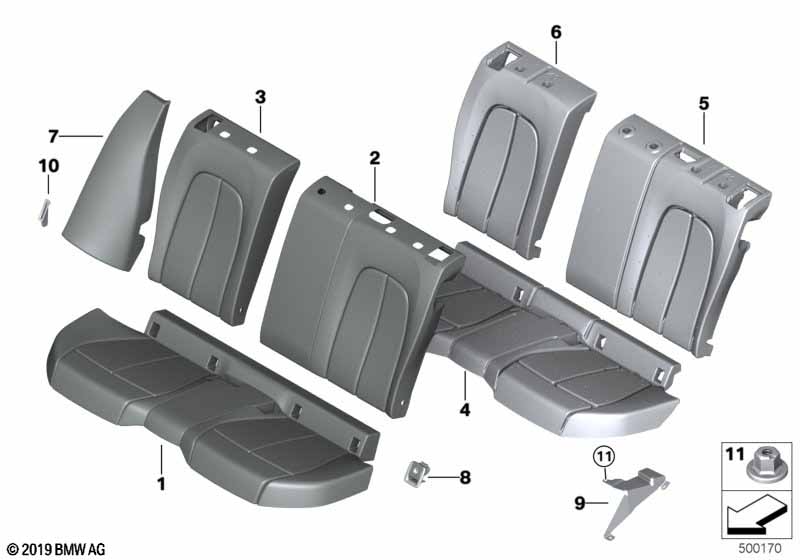 6
3
5
7
10
2
4
1
8
11
9
11
© 2019 BMW AG
500170