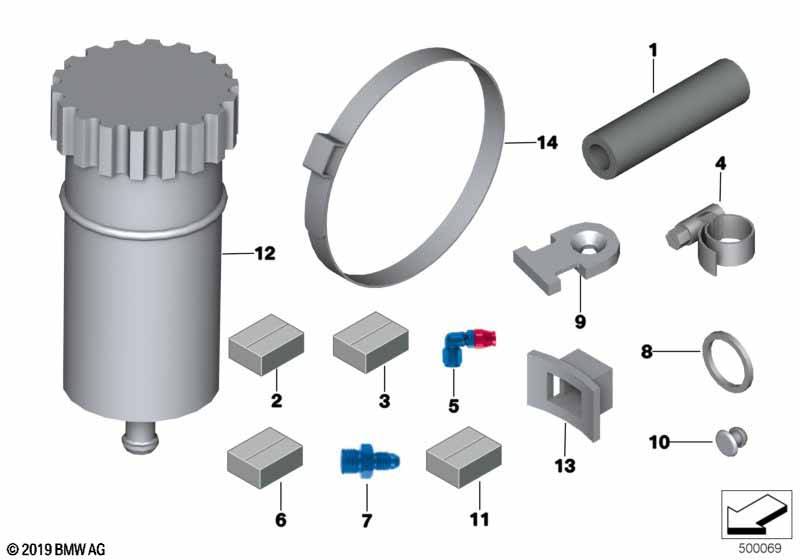 1
14
4
12
9
2
3
5
8
13
10
6
7
11
© 2019 BMW AG
500069