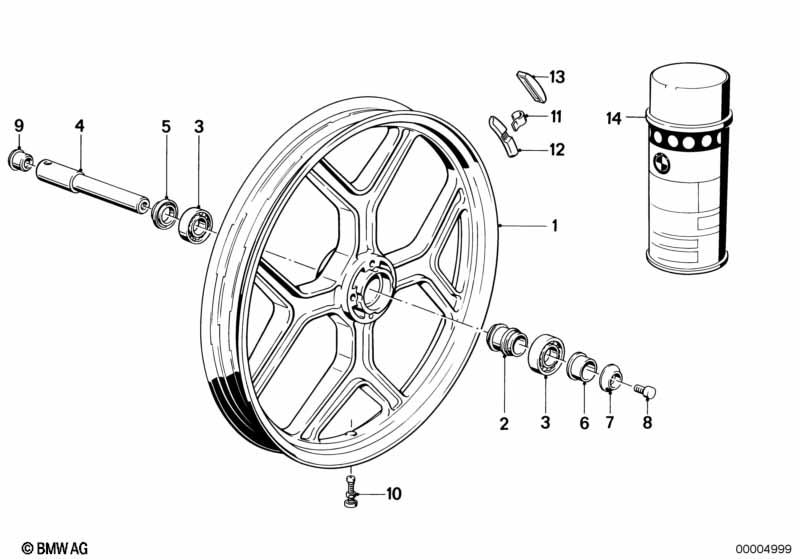 9
4
5
3
13
11
12
14
1
2
3
6
7
8
10

© BMW AG

00004999