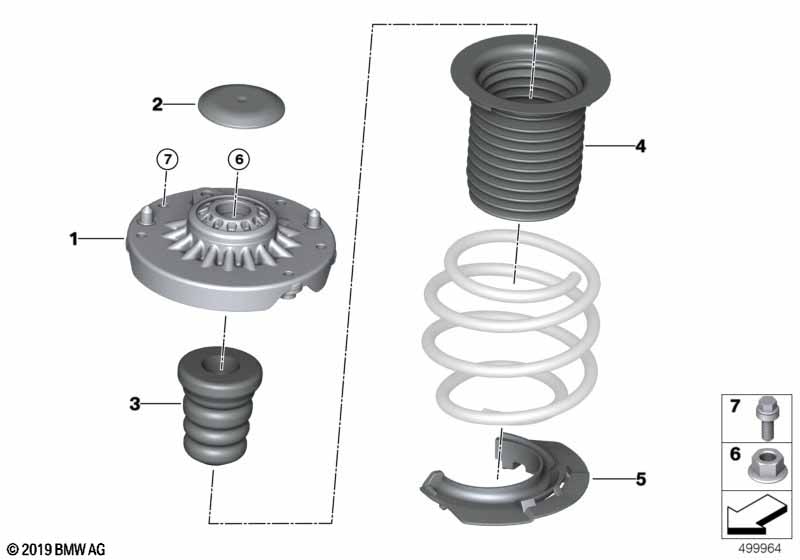 2
7
6
1
3
4
5
7
6
© 2019 BMW AG
499964