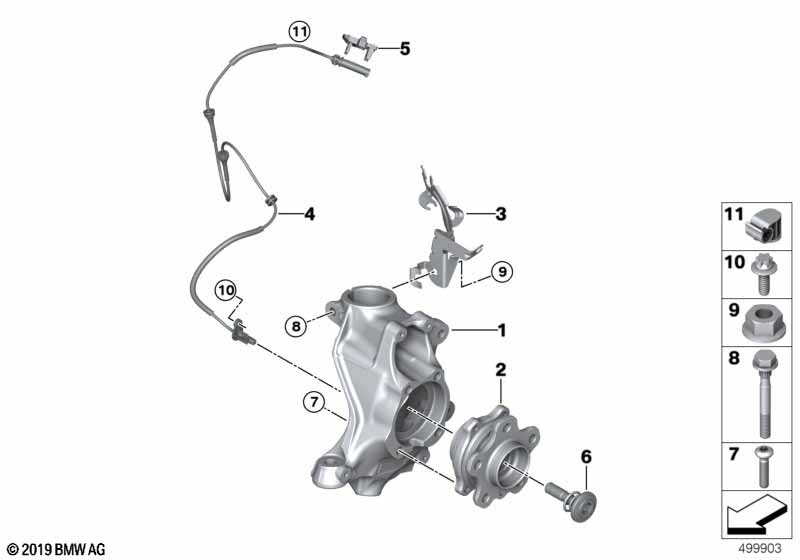 11
5
4
3
9
10
8
1
7
2
6
11
10
9
8
7
© 2019 BMW AG
499903