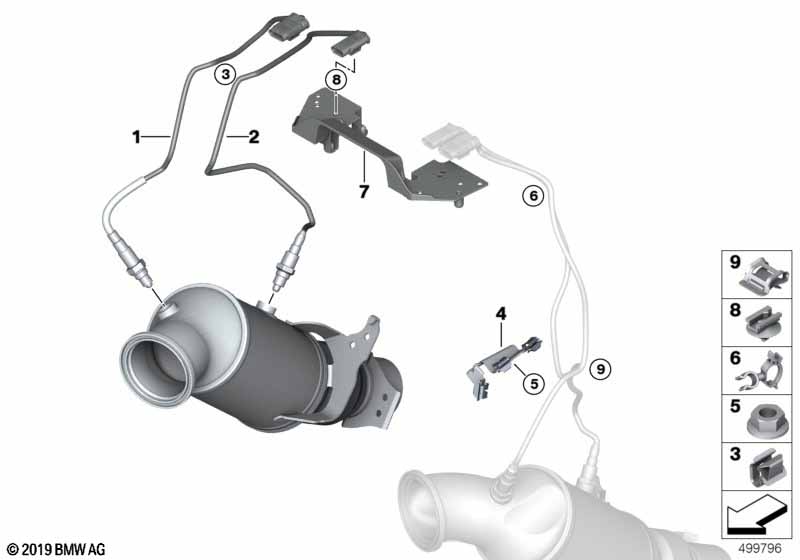 3
8
1
2
7
6
4
5
9
9
8
6
5
3
© 2019 BMW AG
499796