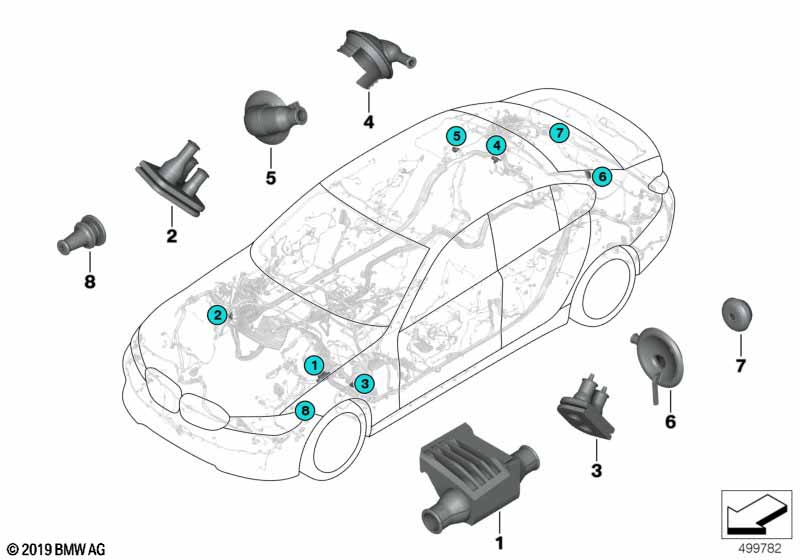 4
5
2
8
5
4
7
6
2
1
3
8
7
6
3
1
© 2019 BMW AG
499782