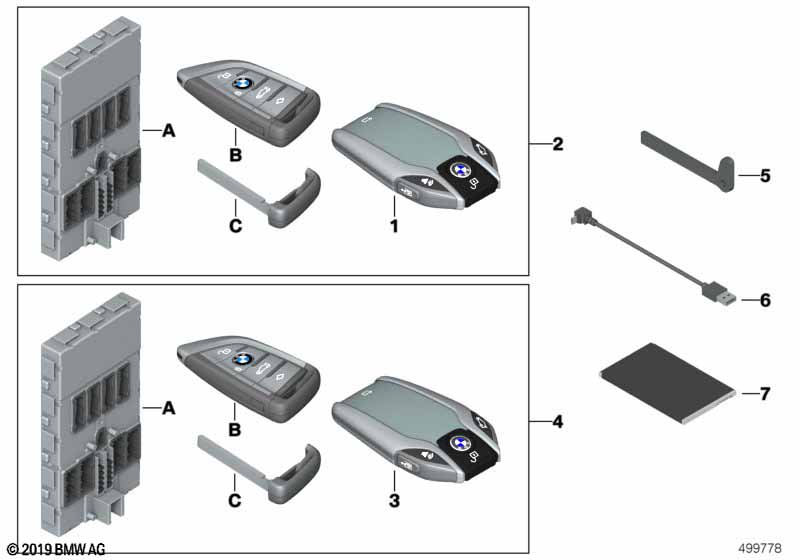 A
B
C
1
2
5
6
A
B
C
3
4
7
© 2019 BMW AG
499778