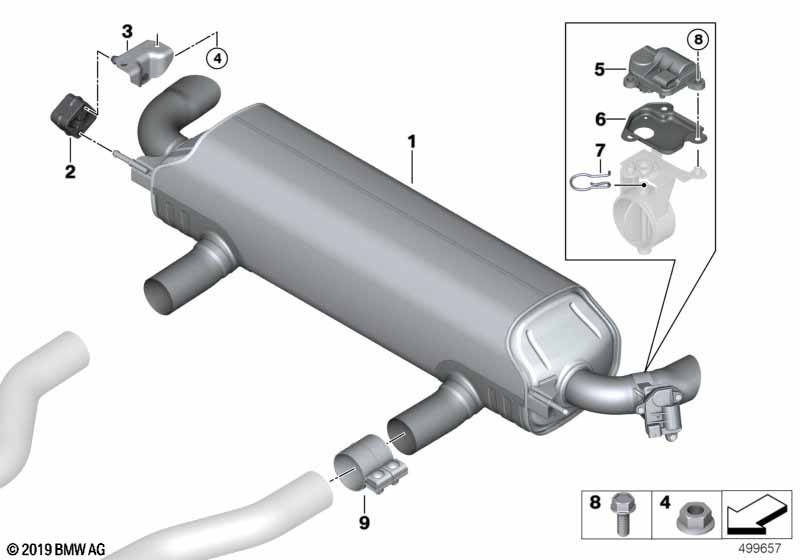 3
4
2
1
8
5
6
7
9
8
4
© 2019 BMW AG
499657