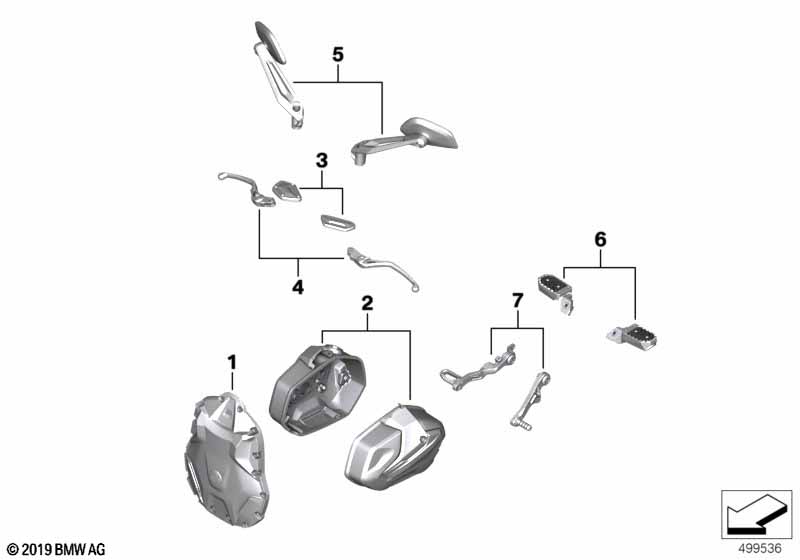 5

3

4

6

2

7

1

© 2019 BMW AG

499536