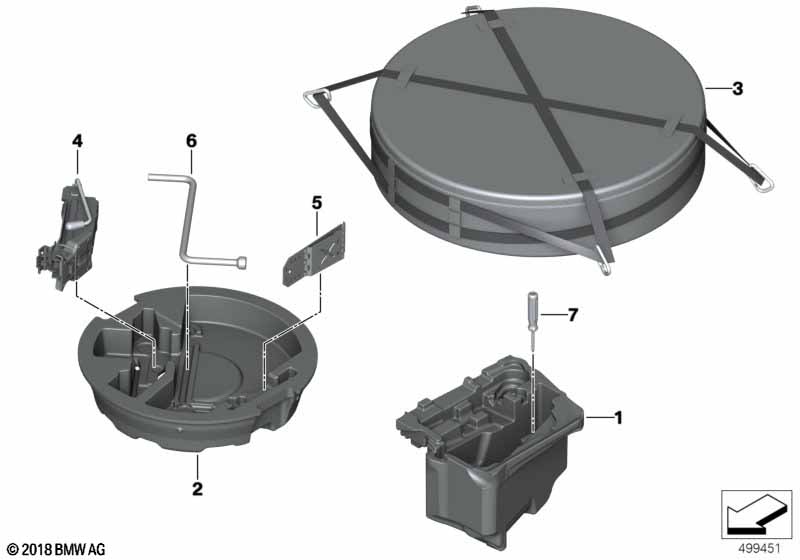 3
4
6
5
7
1
2
© 2018 BMW AG
499451