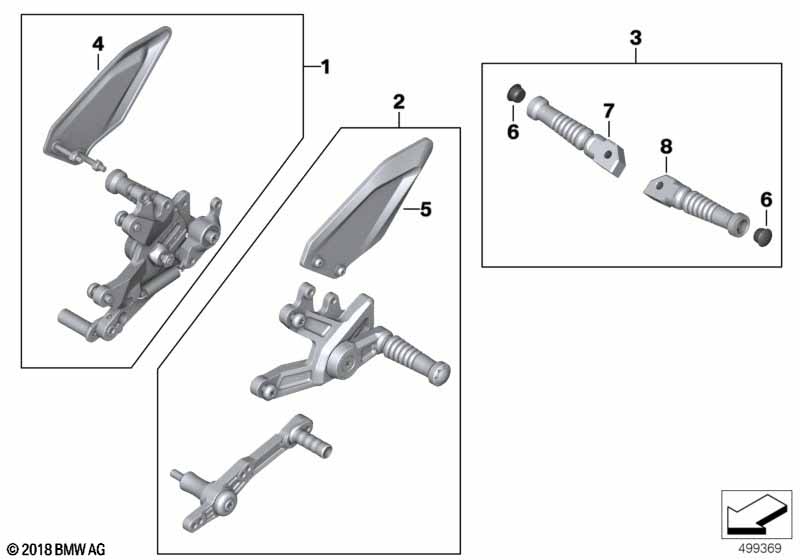 4
1
2
5
3
6
7
8
6
© 2018 BMW AG
499369