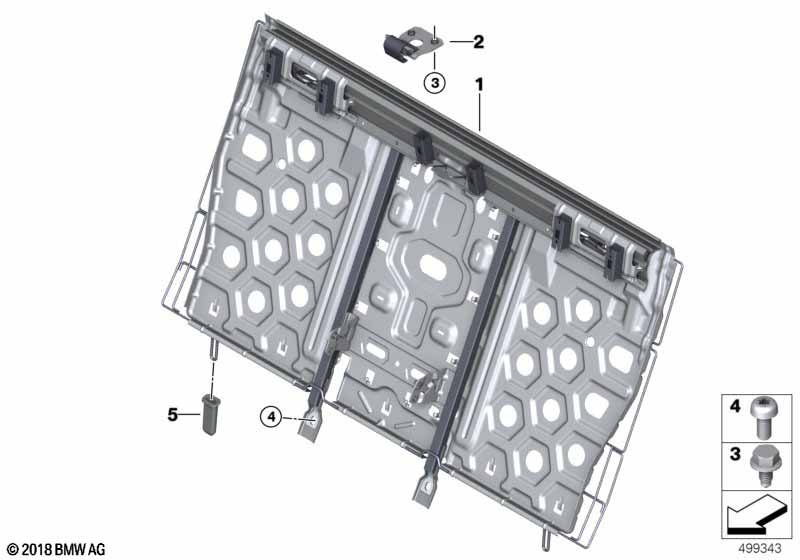 2
3
1
5
4
4
3
© 2018 BMW AG
499343