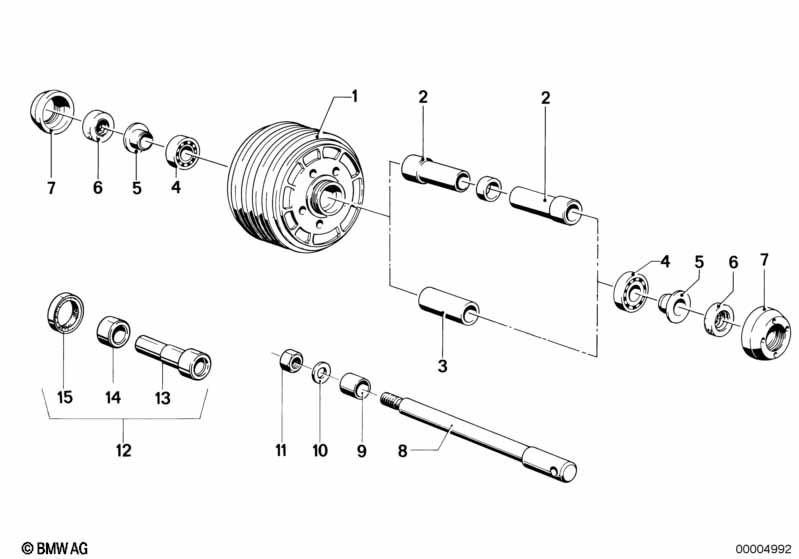 1
2
2
7
6
5
4
4
5
6
7
3
15
14
13
12
11
10
9
8
© BMW AG
00004992