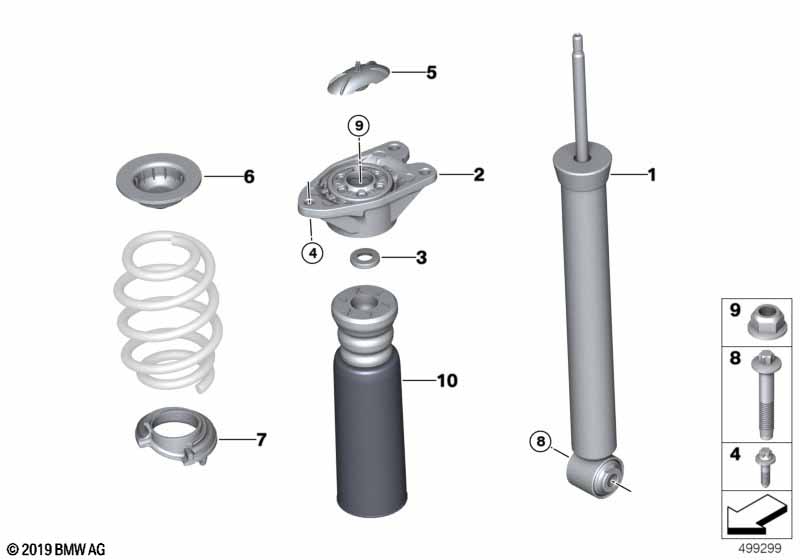 5
9
6
2
1
4
3
10
7
8
9
8
4
© 2019 BMW AG
499299