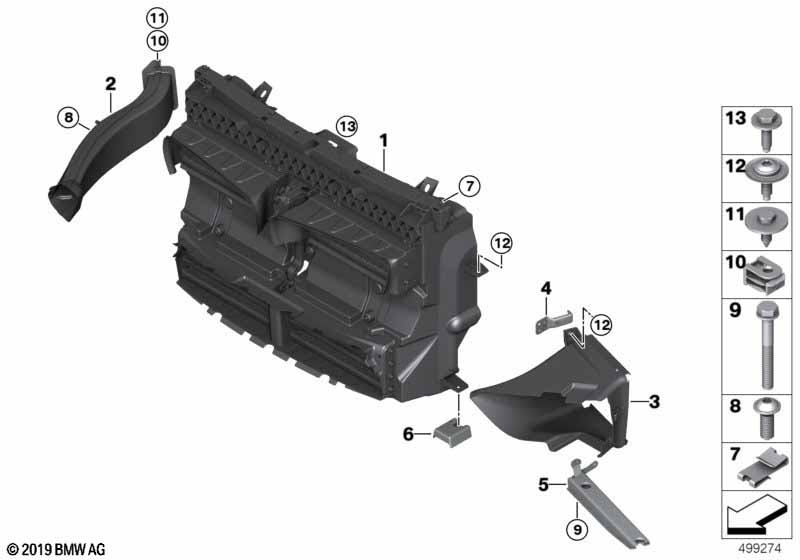 11
10
2
8
13
1
7
12
4
12
3
6
5
9
13
12
11
10
9
8
7
© 2019 BMW AG
499274