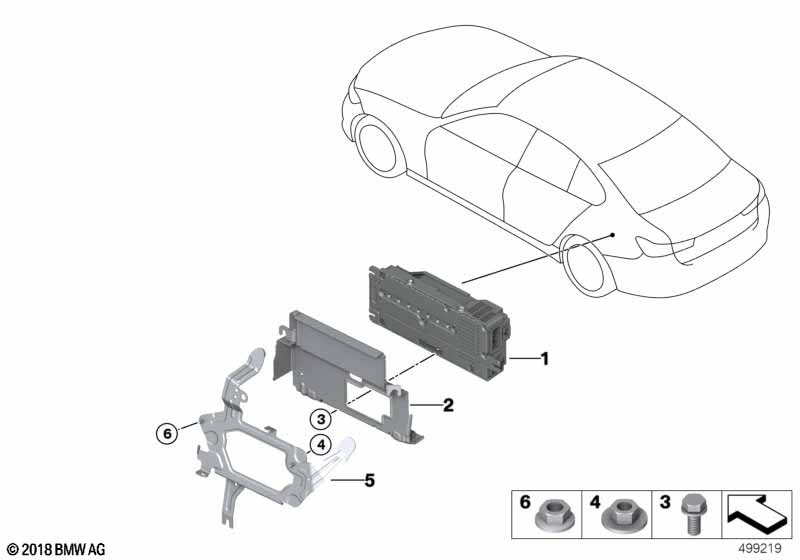 1
2
3
6
4
5
6
4
3
© 2018 BMW AG
499219