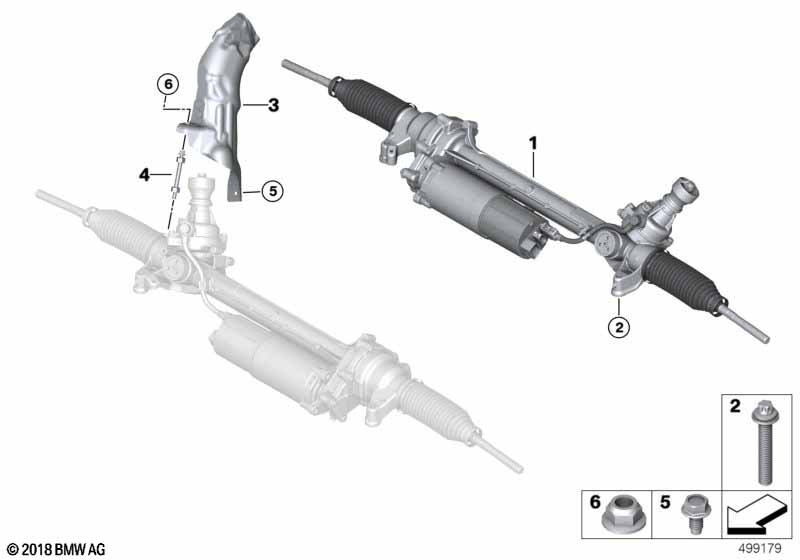 6
3
4
5
1
2
2
6
5
© 2018 BMW AG
499179