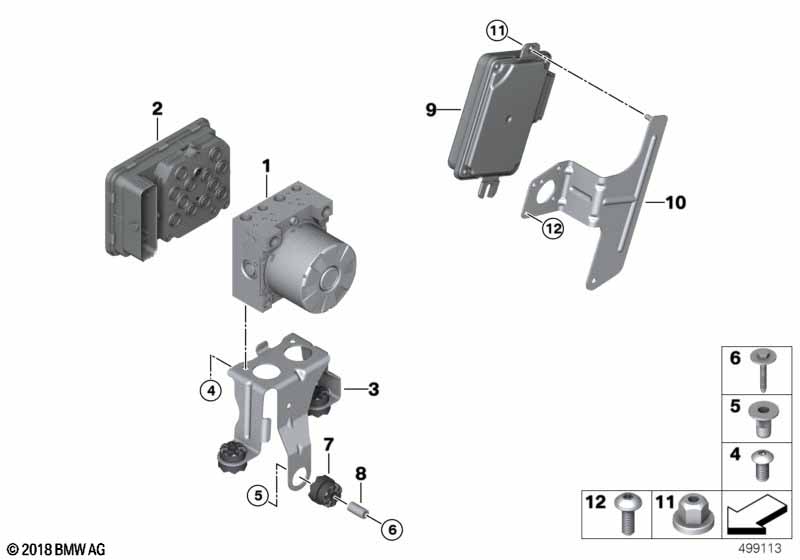 11
9
2
1
10
12
4
3
7
8
5
6
6
5
4
12
11
© 2018 BMW AG
499113