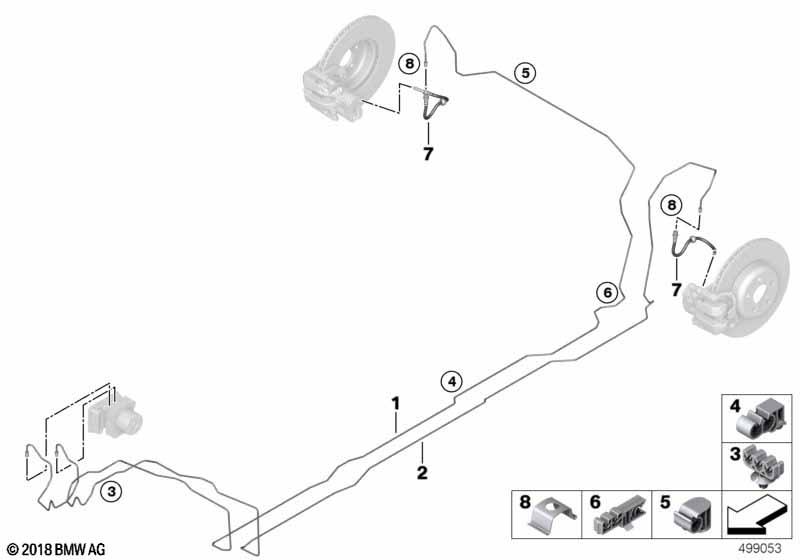 8
5
7
8
7
6
4
1
2
3
4
3
8
6
5
© 2018 BMW AG
499053