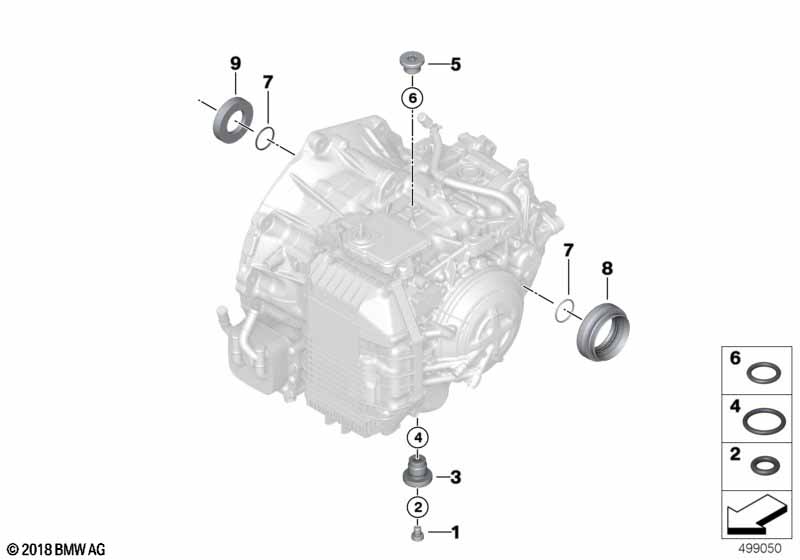 9
7
5
6
7
8
4
3
2
1
6
4
2
© 2018 BMW AG
499050