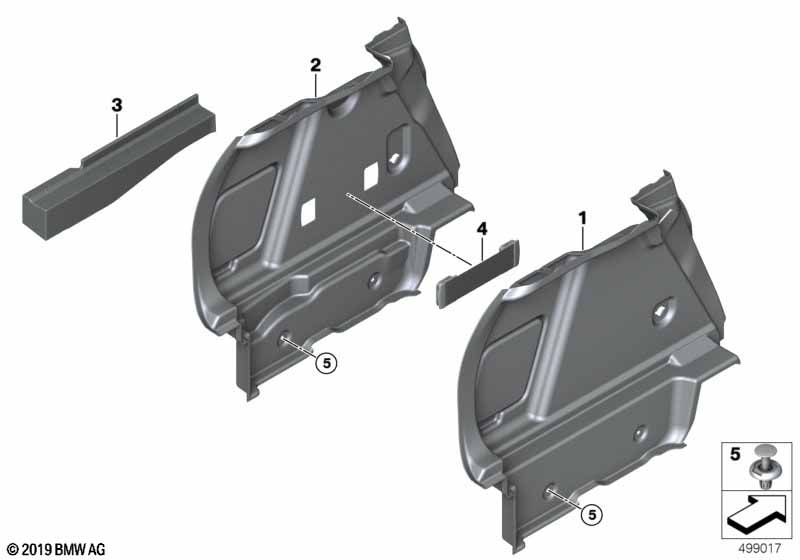 3
2
4
1
5
5
5
© 2019 BMW AG
499017