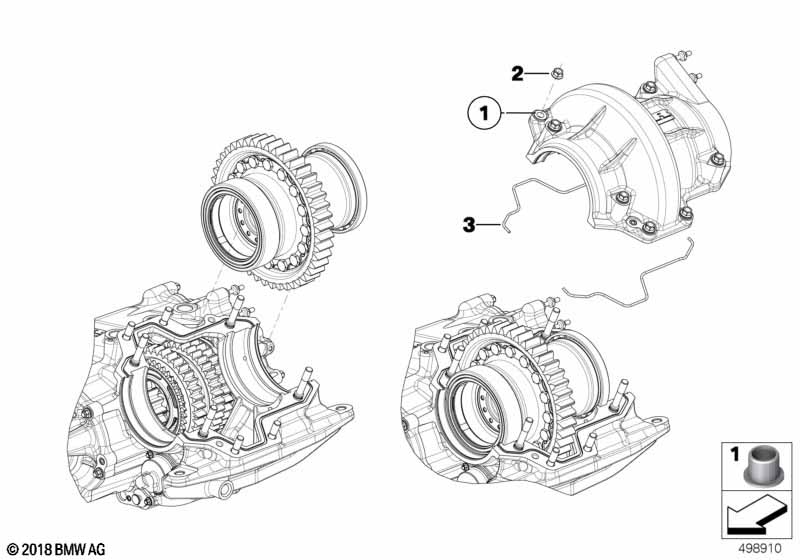 2
1
3
1
© 2018 BMW AG
498910