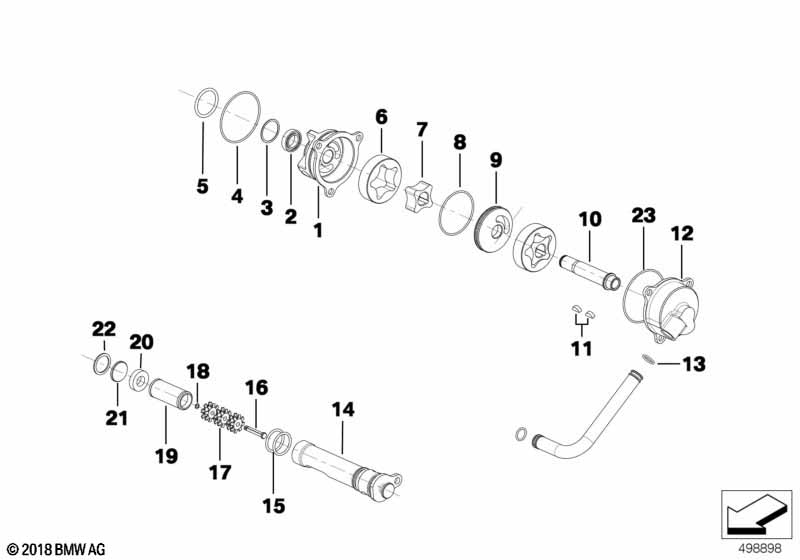 6
7
8
9
5
4
3
2
1
10
23
12
11
13
22
20
18
16
14
21
19
17
15
© 2018 BMW AG
498898