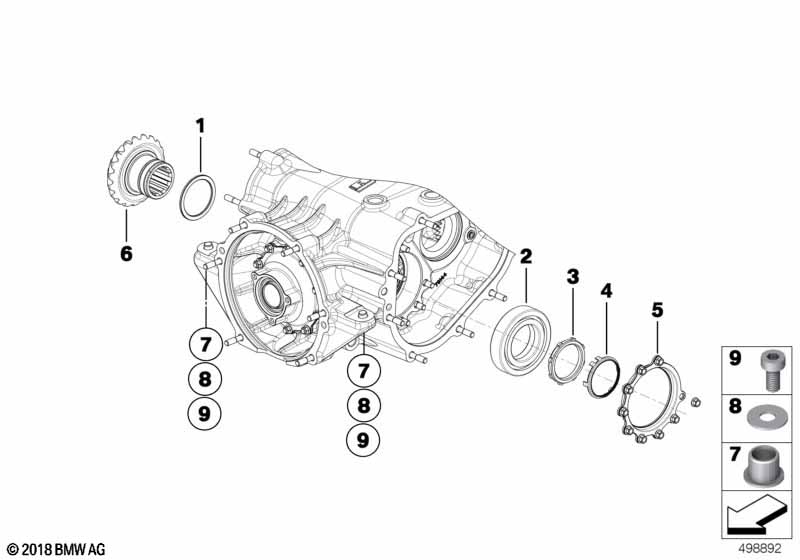 1

6

2

3

4

5

7

8

9

7

8

9

9

8

7

© 2018 BMW AG

498892