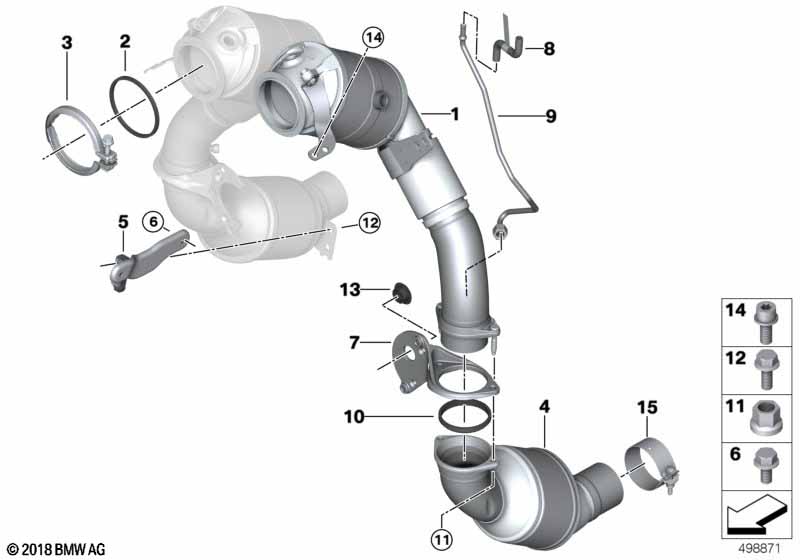 3
2
14
8
1
9
5
6
12
13
7
10
4
15
11
14
12
11
6
© 2018 BMW AG
498871