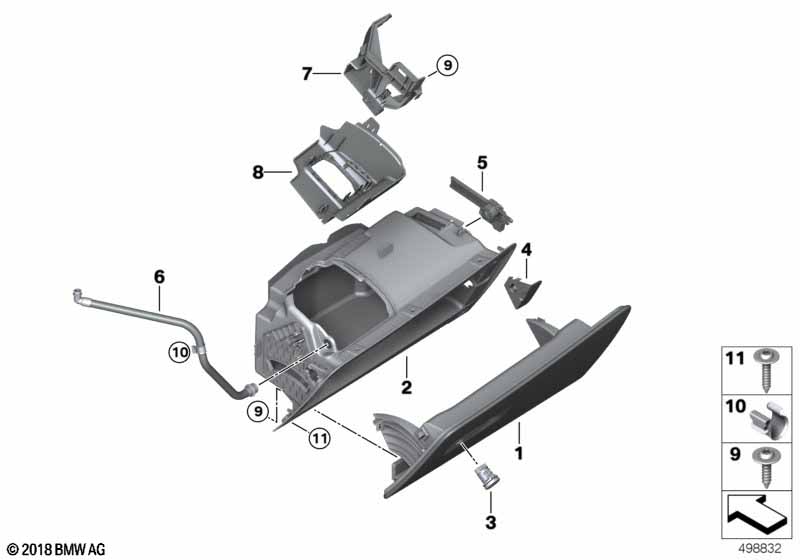 7
9
8
5
4
6
10
2
9
11
1
3
11
10
9
© 2018 BMW AG
498832