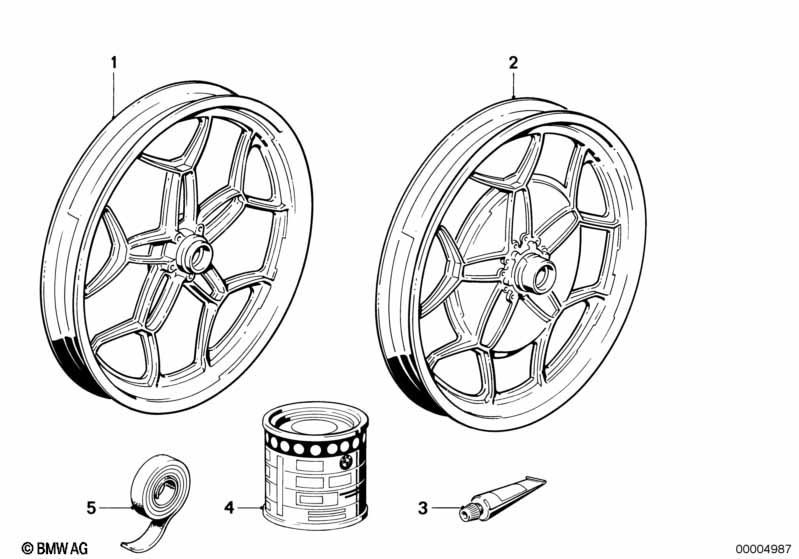 1

2

5

4

3

© BMW AG

00004987