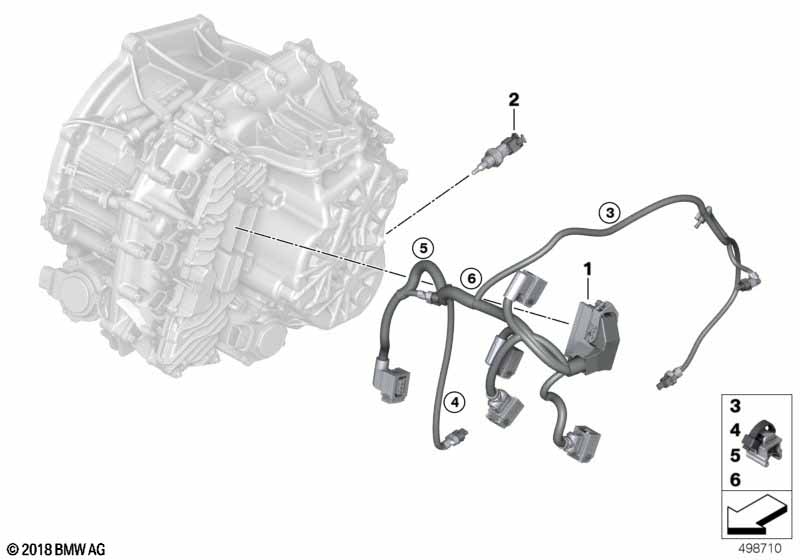 2
3
5
6
1
4
3
4
5
6
© 2018 BMW AG
498710