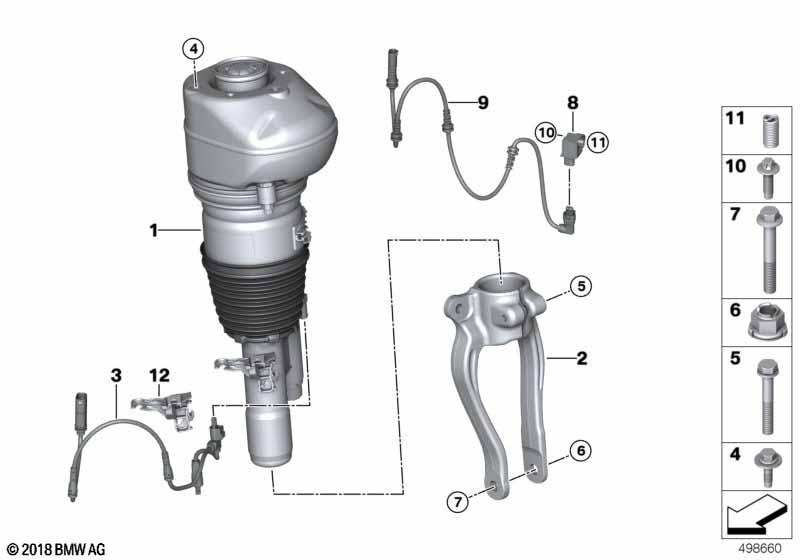 4
9
8
10
11
1
5
2
3
12
6
7

11
10
7
6
5
4

© 2018 BMW AG
498660