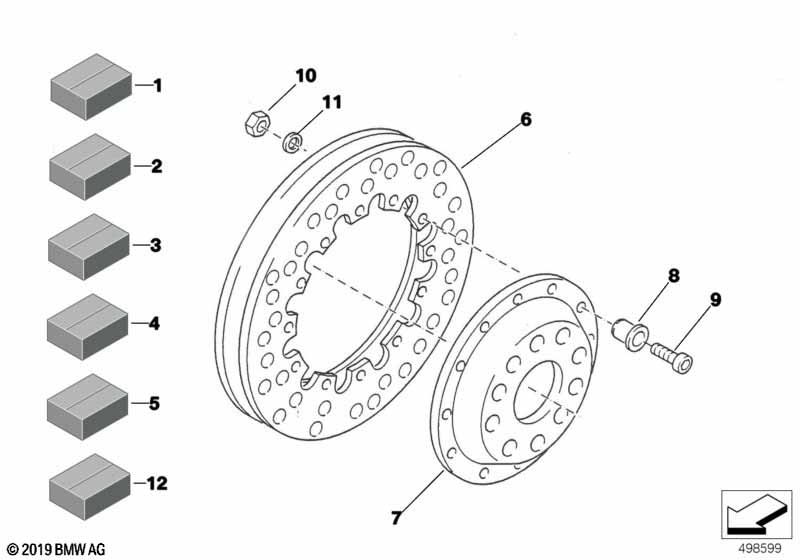 1
2
3
4
5
12
10
11
6
8
9
7
© 2019 BMW AG
498599