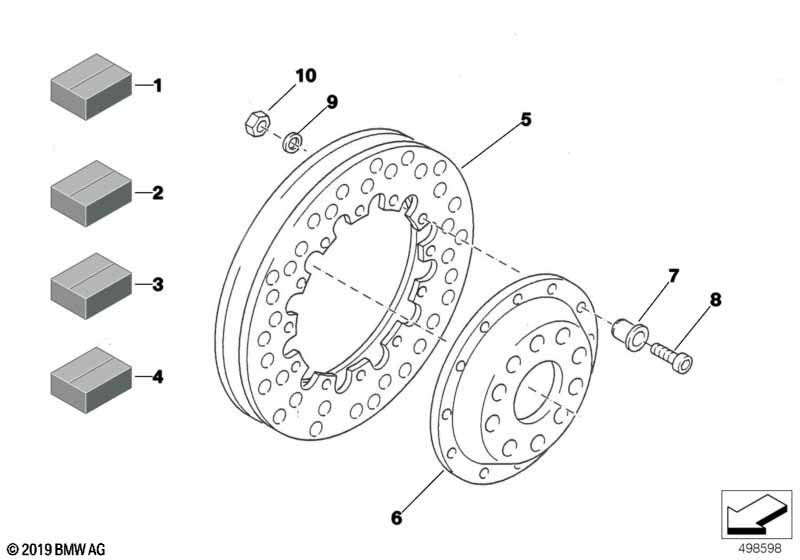 1
2
3
4
10
9
5
7
8
6
© 2019 BMW AG
498598