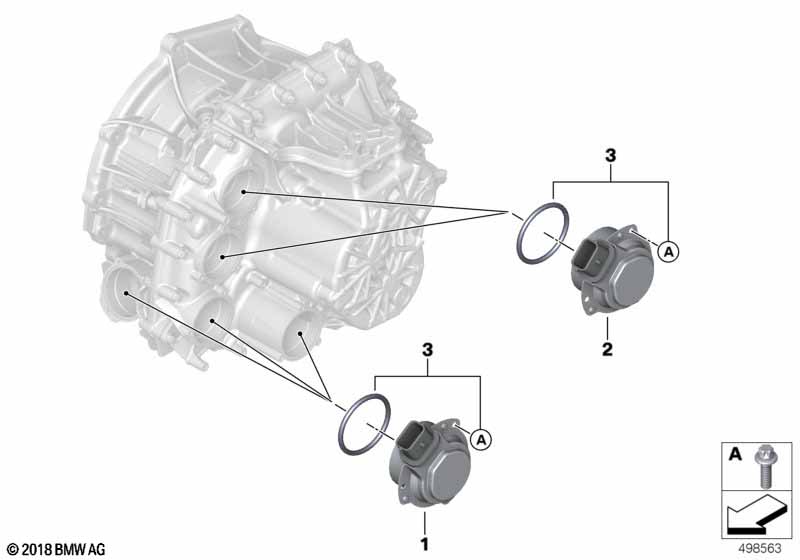 3

A

2

3

A

1

A

© 2018 BMW AG

498563