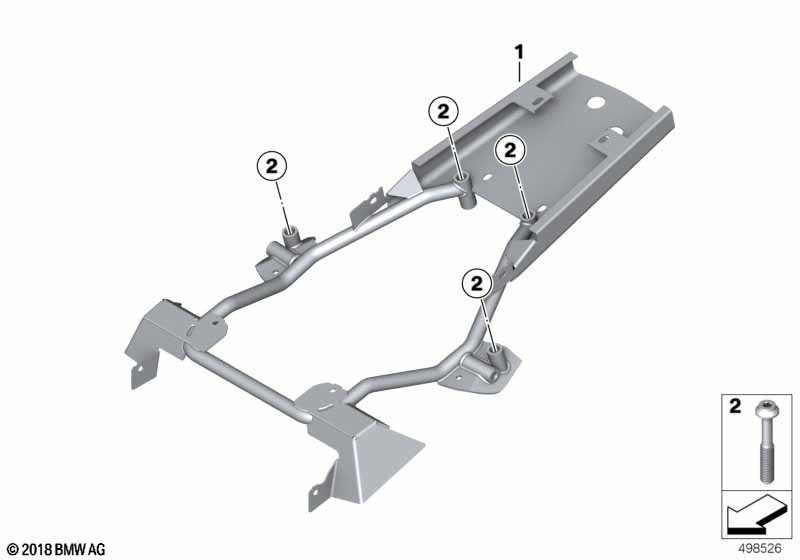 1
2
2
2
2
2
© 2018 BMW AG
498526