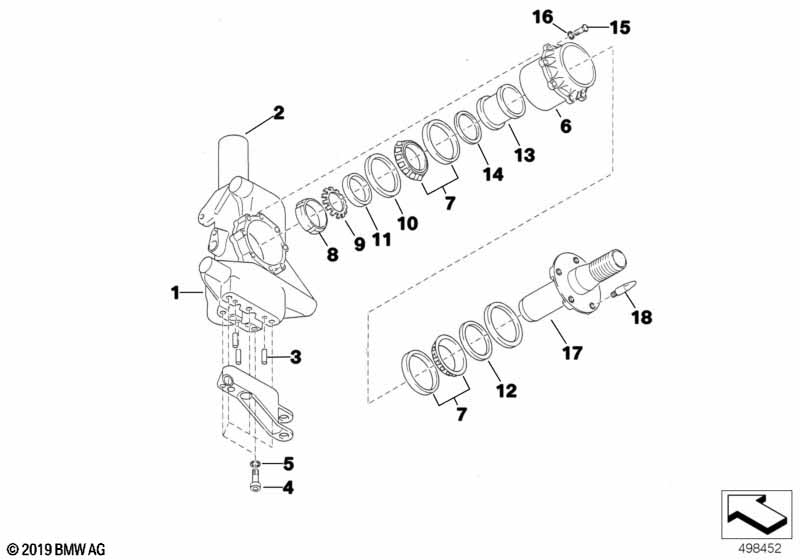 16
15
2
6
13
14
7
10
11
9
8
1
3
18
17
12
7
5
4
© 2019 BMW AG
498452