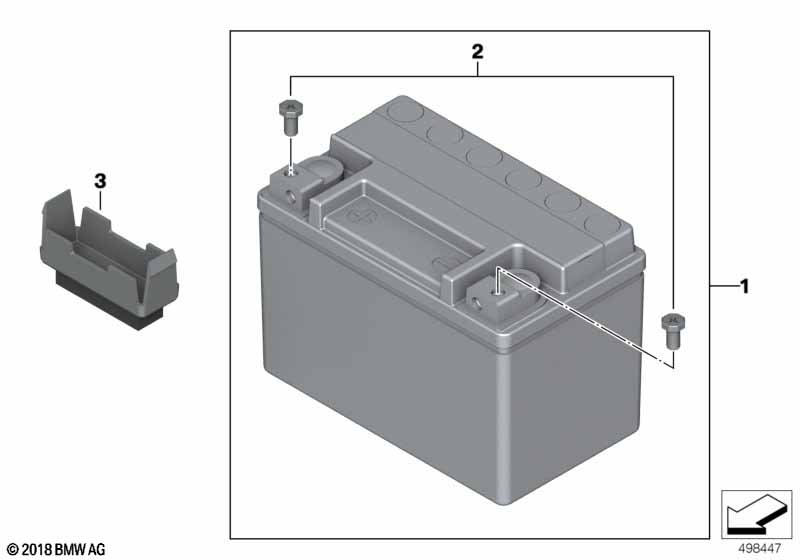 2

3

1

© 2018 BMW AG

498447